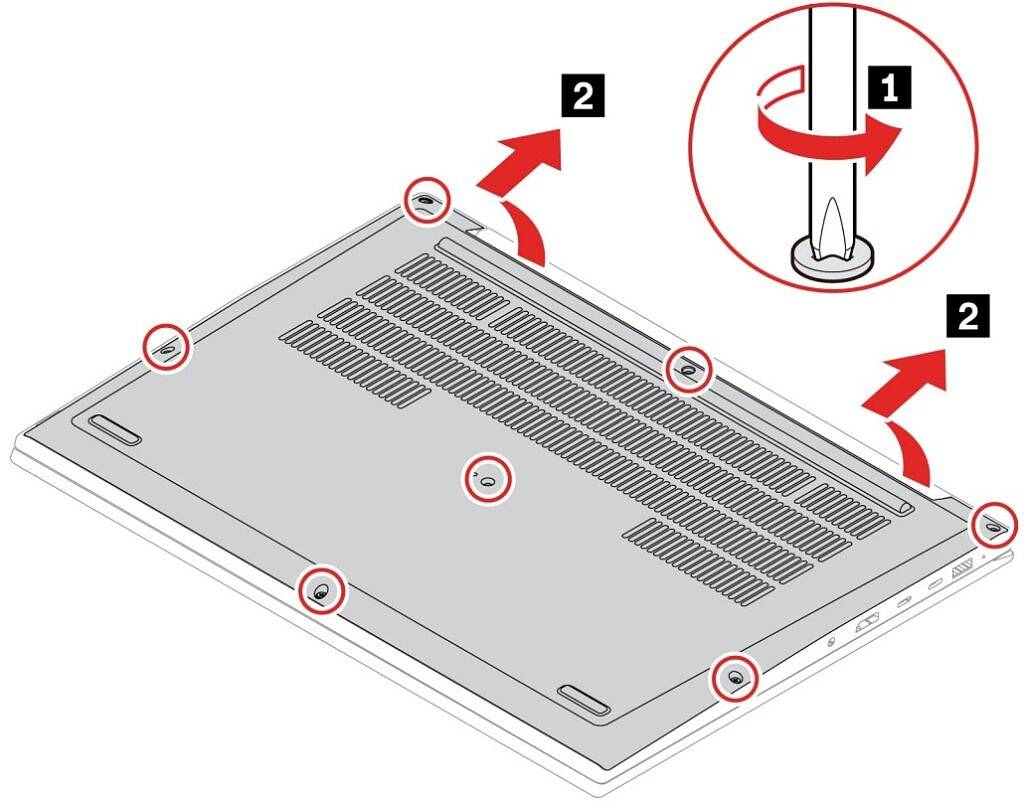 2
1
2